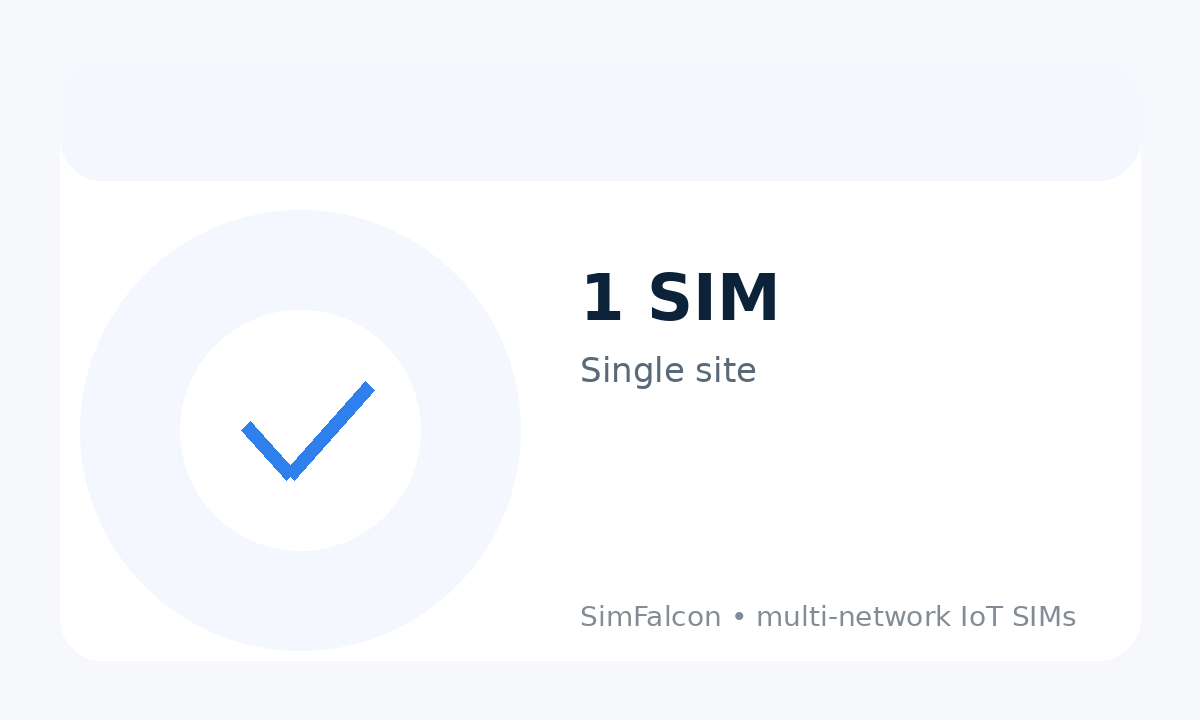 1 SIM

Single site

SimFalcon • multi-network IoT SIMs